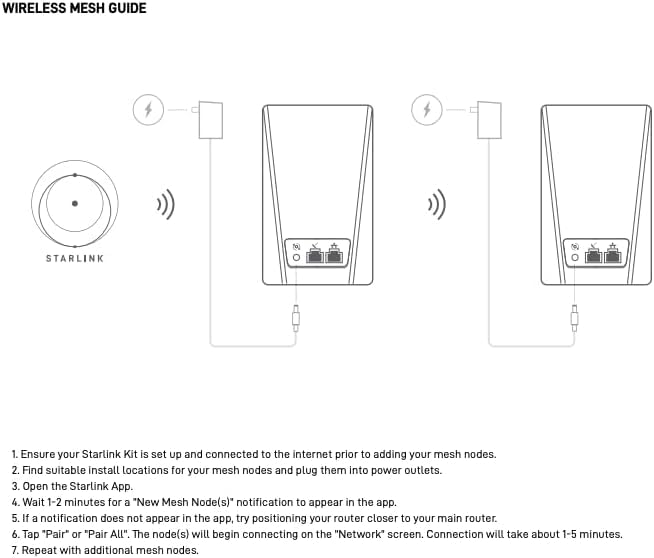 WIRELESS MESH GUIDE

STARLINK

1. Ensure your Starlink Kit is set up and connected to the internet prior to adding your mesh nodes.
2. Find suitable install locations for your mesh nodes and plug them into power outlets.
3. Open the Starlink App.
4. Wait 1-2 minutes for a "New Mesh Node(s)" notification to appear in the app.
5. If a notification does not appear in the app, try positioning your router closer to your main router.
6. Tap "Pair" or "Pair All". The node(s) will begin connecting on the "Network" screen. Connection will take about 1-5 minutes.
7. Repeat with additional mesh nodes.